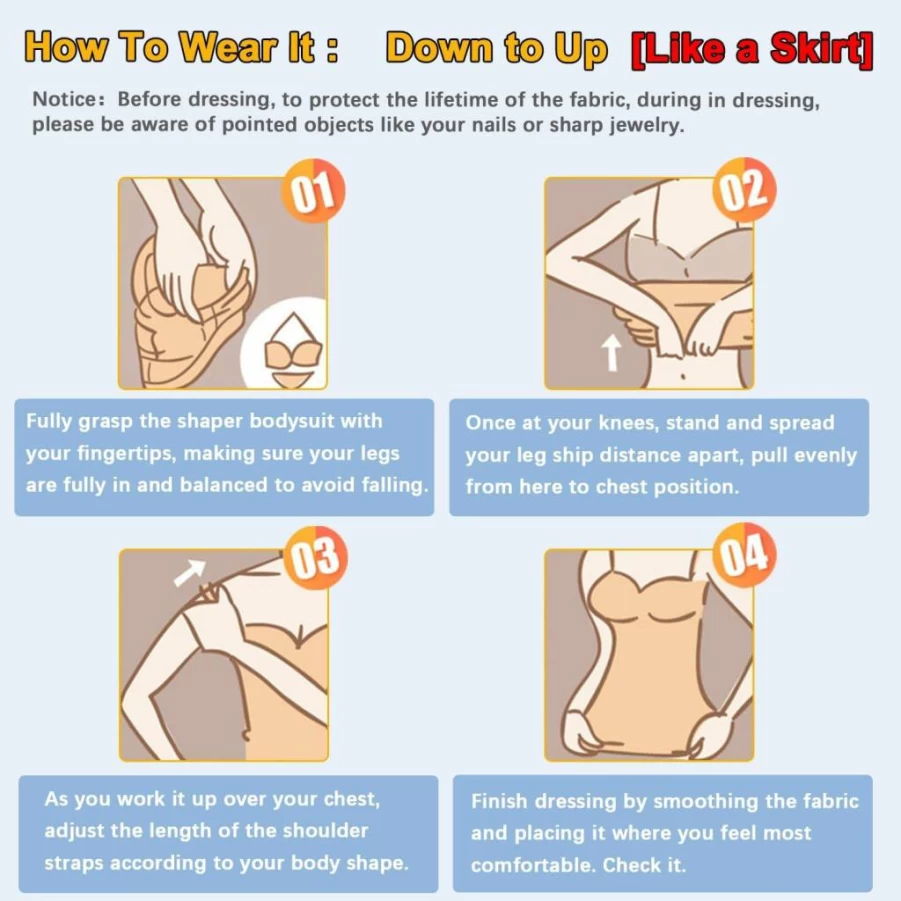 How To Wear It : Down to Up [Like a Skirt]

Notice: Before dressing, to protect the lifetime of the fabric, during in dressing, please be aware of pointed objects like your nails or sharp jewelry.

01

Fully grasp the shaper bodysuit with your fingertips, making sure your legs are fully in and balanced to avoid falling.

02

Once at your knees, stand and spread your leg ship distance apart, pull evenly from here to chest position.

03

As you work it up over your chest, adjust the length of the shoulder straps according to your body shape.

04

Finish dressing by smoothing the fabric and placing it where you feel most comfortable. Check it.