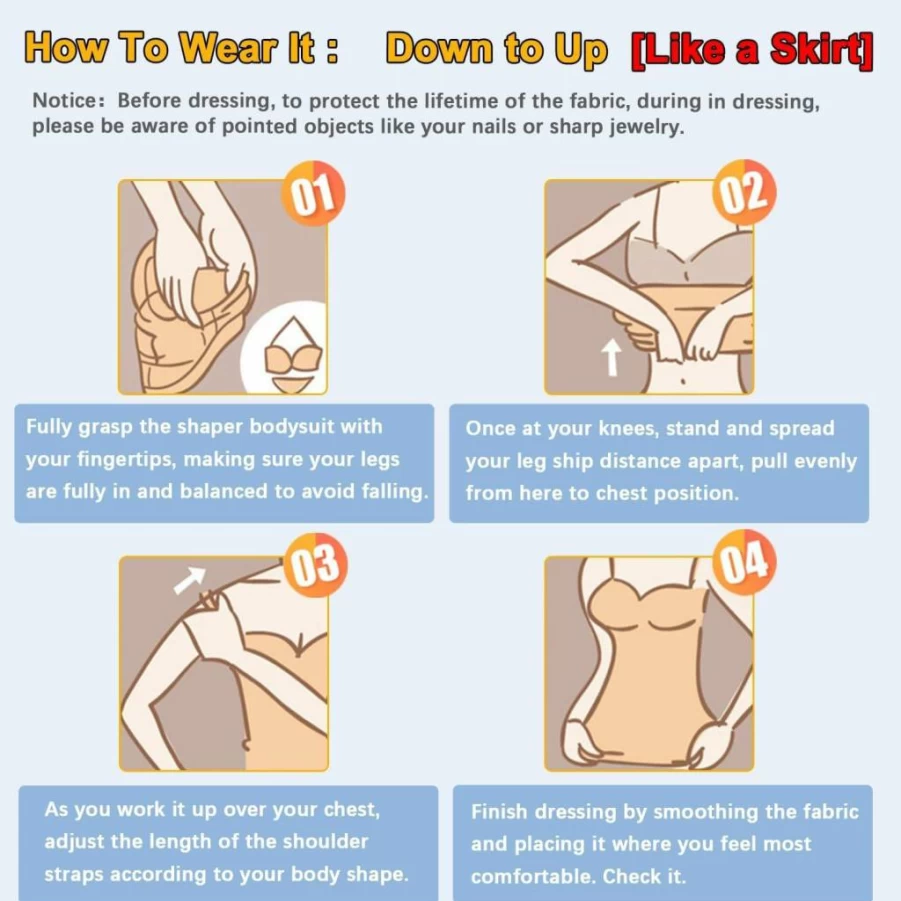 How To Wear It : Down to Up [Like a Skirt]

Notice: Before dressing, to protect the lifetime of the fabric, during in dressing, please be aware of pointed objects like your nails or sharp jewelry.

01

Fully grasp the shaper bodysuit with your fingertips, making sure your legs are fully in and balanced to avoid falling.

02

Once at your knees, stand and spread your leg ship distance apart, pull evenly from here to chest position.

03

As you work it up over your chest, adjust the length of the shoulder straps according to your body shape.

04

Finish dressing by smoothing the fabric and placing it where you feel most comfortable. Check it.